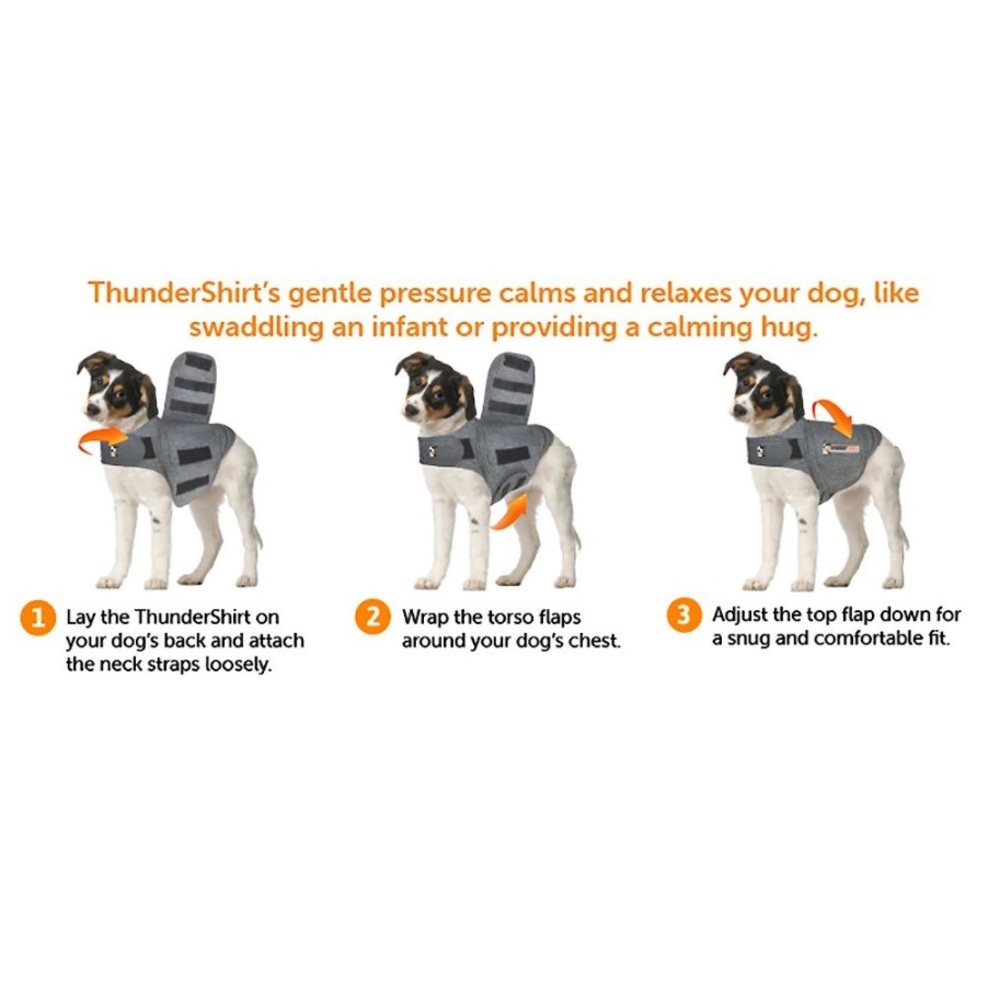 ThunderShirt's gentle pressure calms and relaxes your dog, like swaddling an infant or providing a calming hug.

1 Lay the ThunderShirt on your dog's back and attach the neck straps loosely.

2 Wrap the torso flaps around your dog's chest.

3 Adjust the top flap down for a snug and comfortable fit.